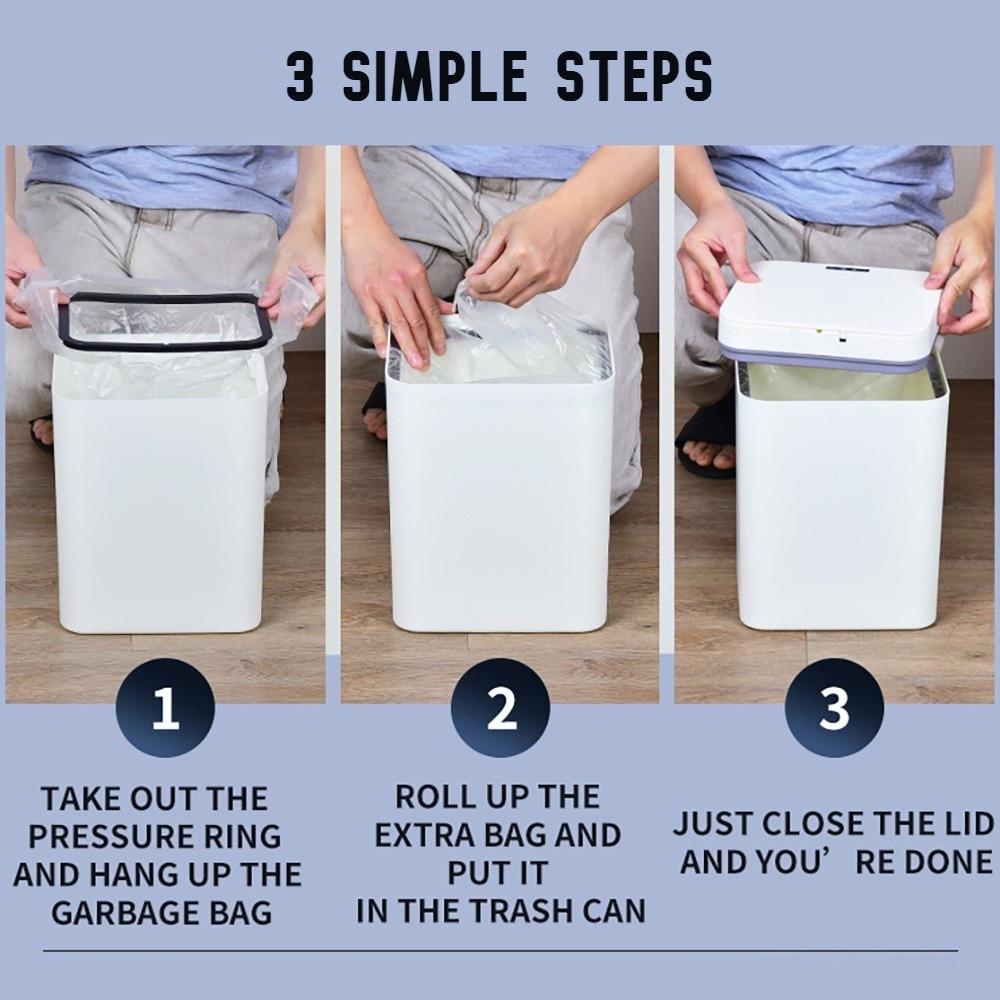 3 SIMPLE STEPS

1

TAKE OUT THE PRESSURE RING AND HANG UP THE GARBAGE BAG

2

ROLL UP THE EXTRA BAG AND PUT IT IN THE TRASH CAN

3

JUST CLOSE THE LID AND YOU’ RE DONE